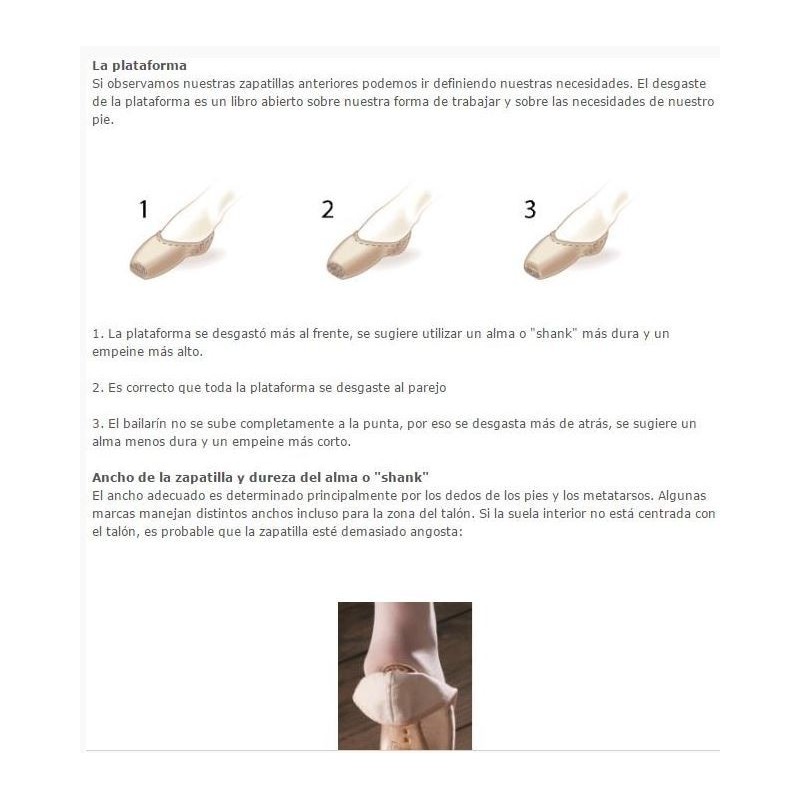 **La plataforma**
Si observamos nuestras zapatillas anteriores podemos ir definiendo nuestras necesidades. El desgaste de la plataforma es un libro abierto sobre nuestra forma de trabajar y sobre las necesidades de nuestro pie.

1

2

3

1. La plataforma se desgastó más al frente, se sugiere utilizar un alma o "shank" más dura y un empeine más alto.

2. Es correcto que toda la plataforma se desgaste al parejo

3. El bailarín no se sube completamente a la punta, por eso se desgasta más de atrás, se sugiere un alma menos dura y un empeine más corto.

**Ancho de la zapatilla y dureza del alma o "shank"**
El ancho adecuado es determinado principalmente por los dedos de los pies y los metatarsos. Algunas marcas manejan distintos anchos incluso para la zona del talón. Si la suela interior no está centrada con el talón, es probable que la zapatilla esté demasiado angosta: